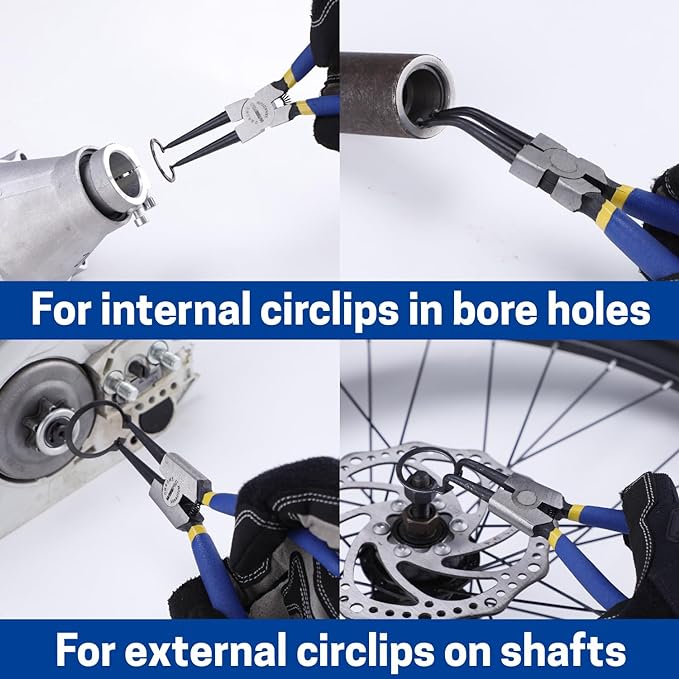 For internal circlips in bore holes

For external circlips on shafts