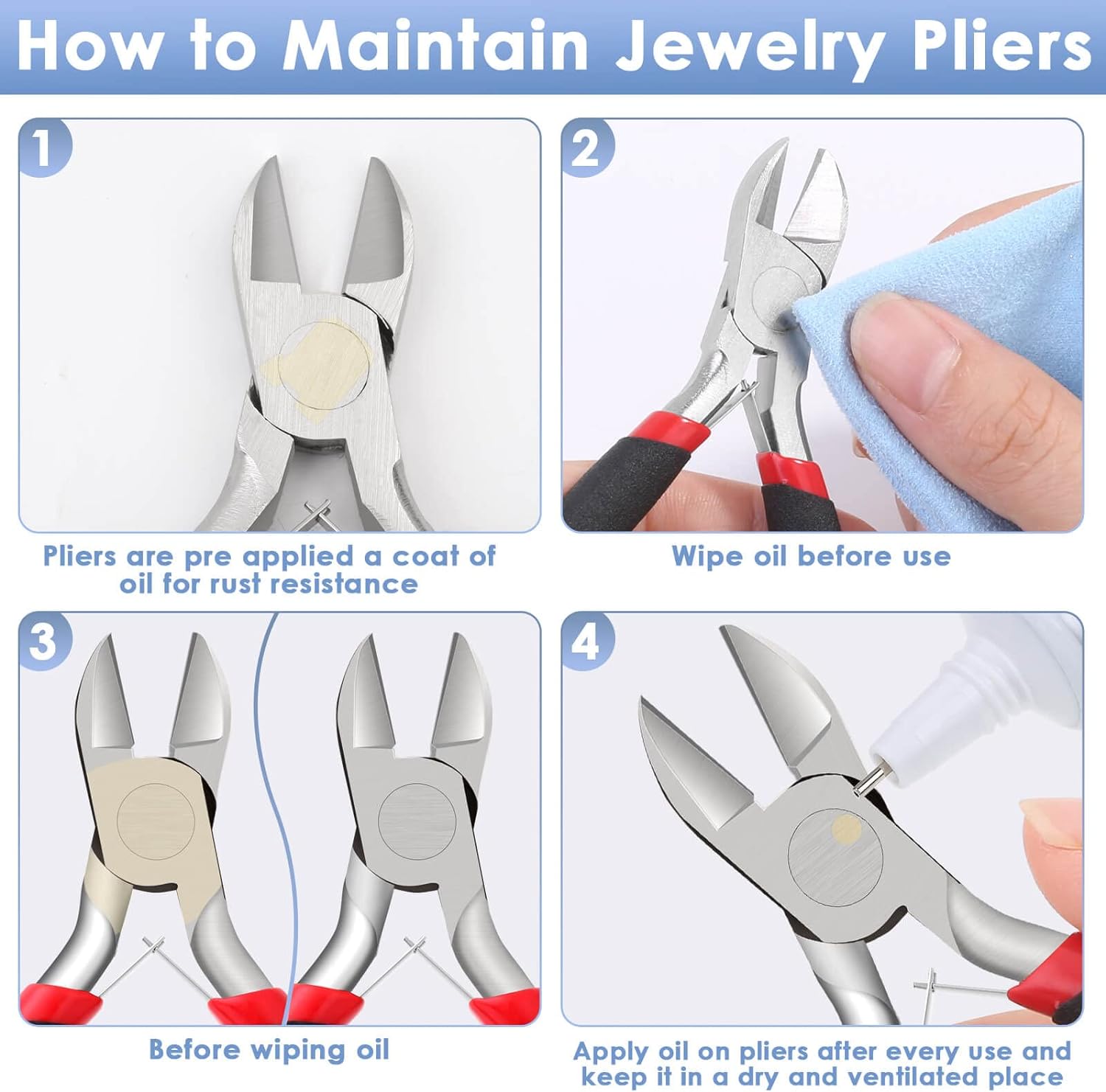 How to Maintain Jewelry Pliers

1

Pliers are pre applied a coat of oil for rust resistance

2

Wipe oil before use

3

Before wiping oil

4

Apply oil on pliers after every use and keep it in a dry and ventilated place