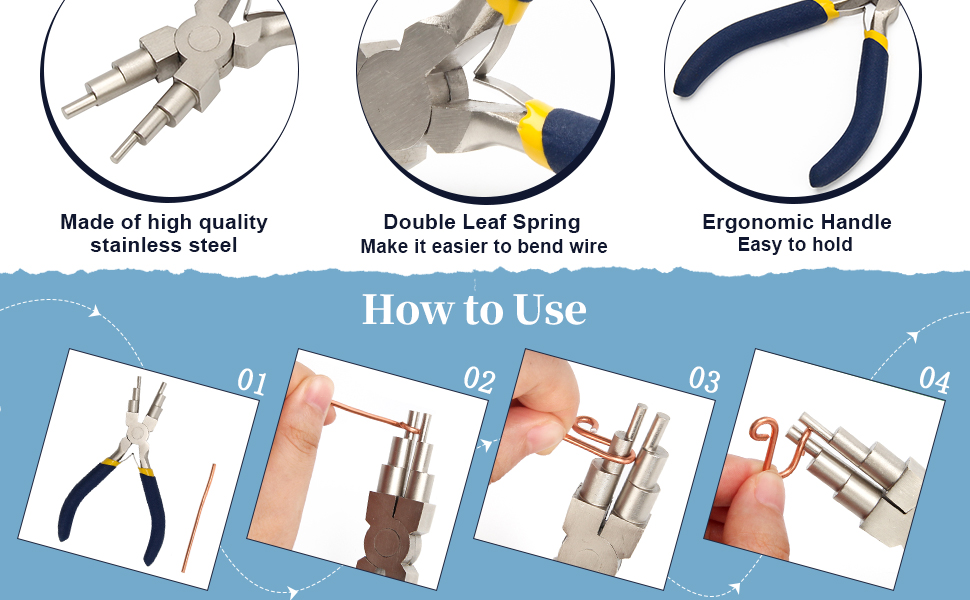 Made of high quality stainless steel

Double Leaf Spring
Make it easier to bend wire

Ergonomic Handle
Easy to hold

How to Use

01

02

03

04